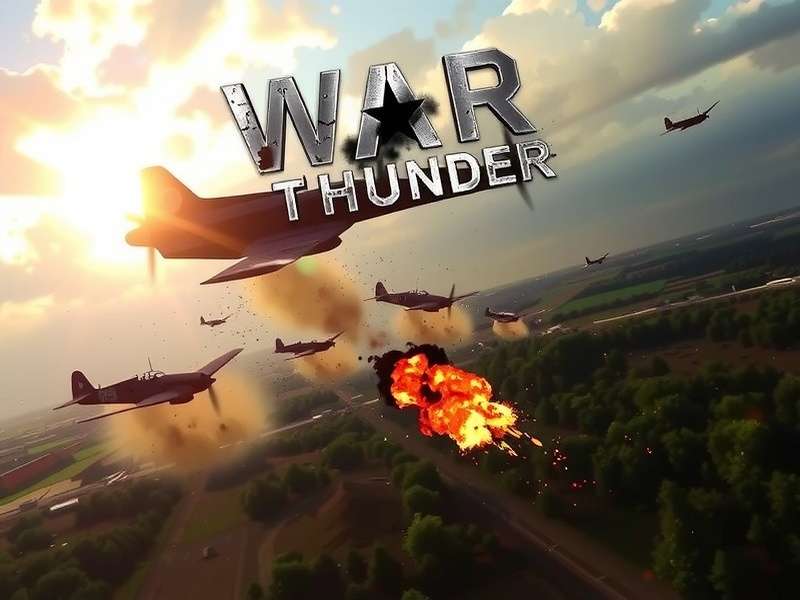 WAR
THUNDER